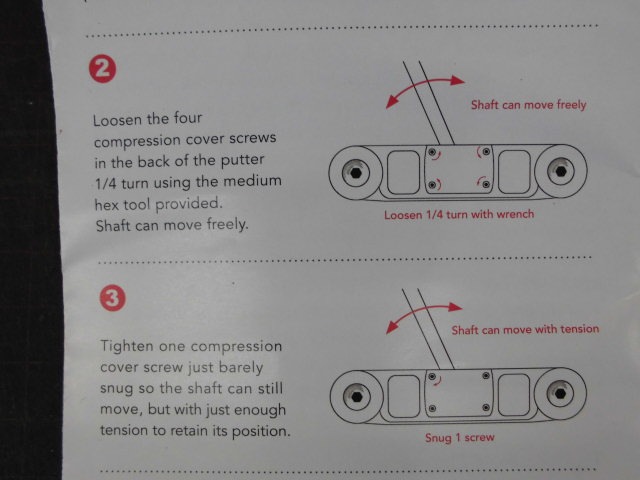 2

Loosen the four compression cover screws in the back of the putter 1/4 turn using the medium hex tool provided.
Shaft can move freely.

Shaft can move freely

Loosen 1/4 turn with wrench

3

Tighten one compression cover screw just barely snug so the shaft can still move, but with just enough tension to retain its position.

Shaft can move with tension

Snug 1 screw