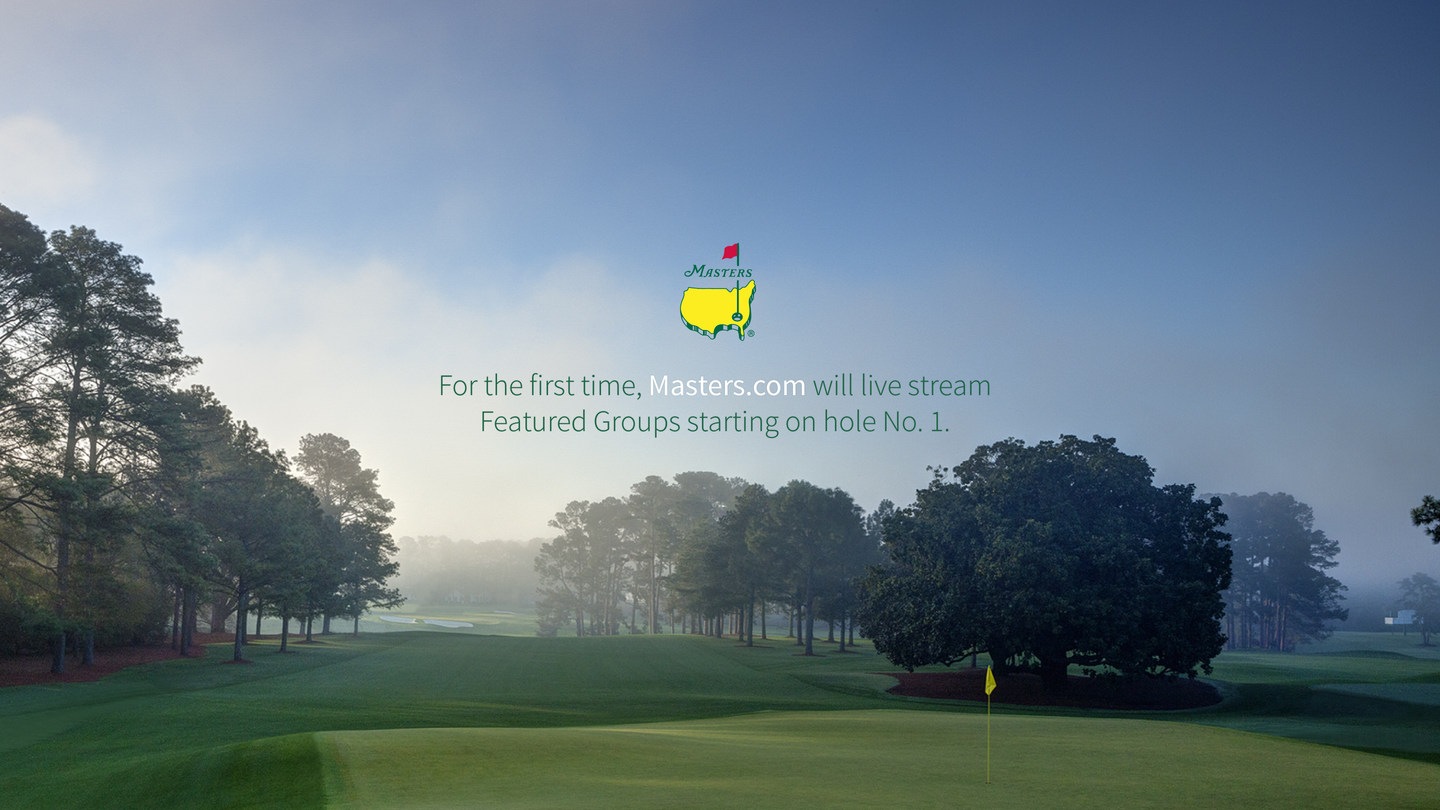 MASTERS

For the first time, Masters.com will live stream Featured Groups starting on hole No. 1.