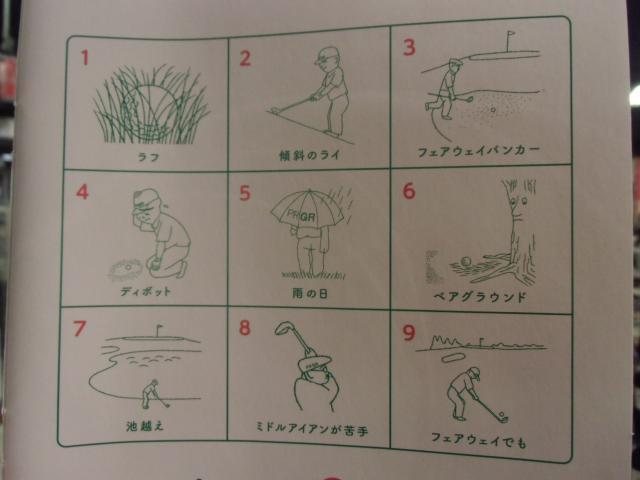 1
ラフ

2
傾斜のライ

3
フェアウェイバンカー

4
ディボット

5
PRGR
雨の日

6
ベアグラウンド

7
池越え

8
ミドルアイアンが苦手

9
フェアウェイでも